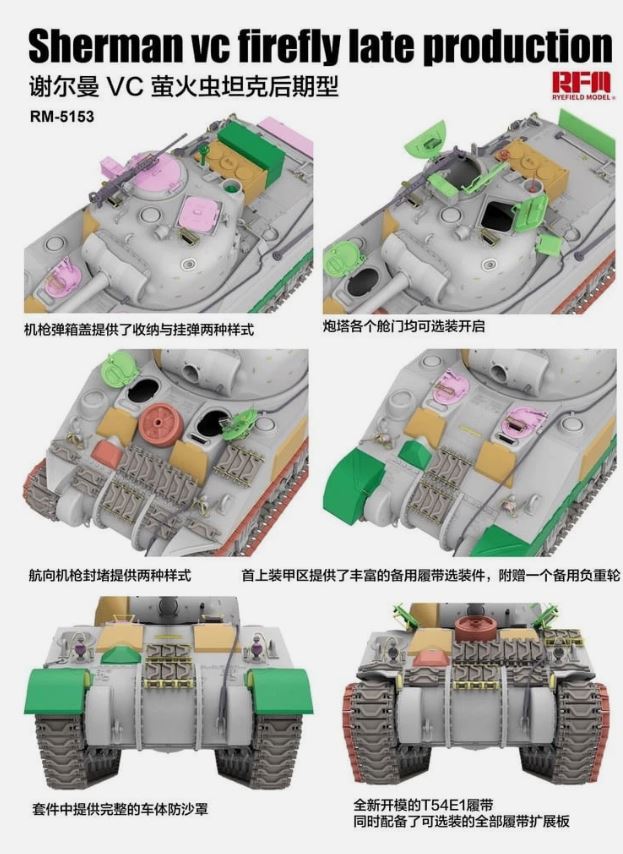 Sherman vc firefly late production

谢尔曼 VC 萤火虫坦克后期型

RFM
RYEFIELD MODEL

RM-5153

机枪弹箱盖提供了收纳与挂弹两种样式

炮塔各个舱门均可选装开启

航向机枪封堵提供两种样式

首上装甲区提供了丰富的备用履带选装件，附赠一个备用负重轮

套件中提供完整的车体防沙罩

全新开模的T54E1履带
同时配备了可选装的全部履带扩展板